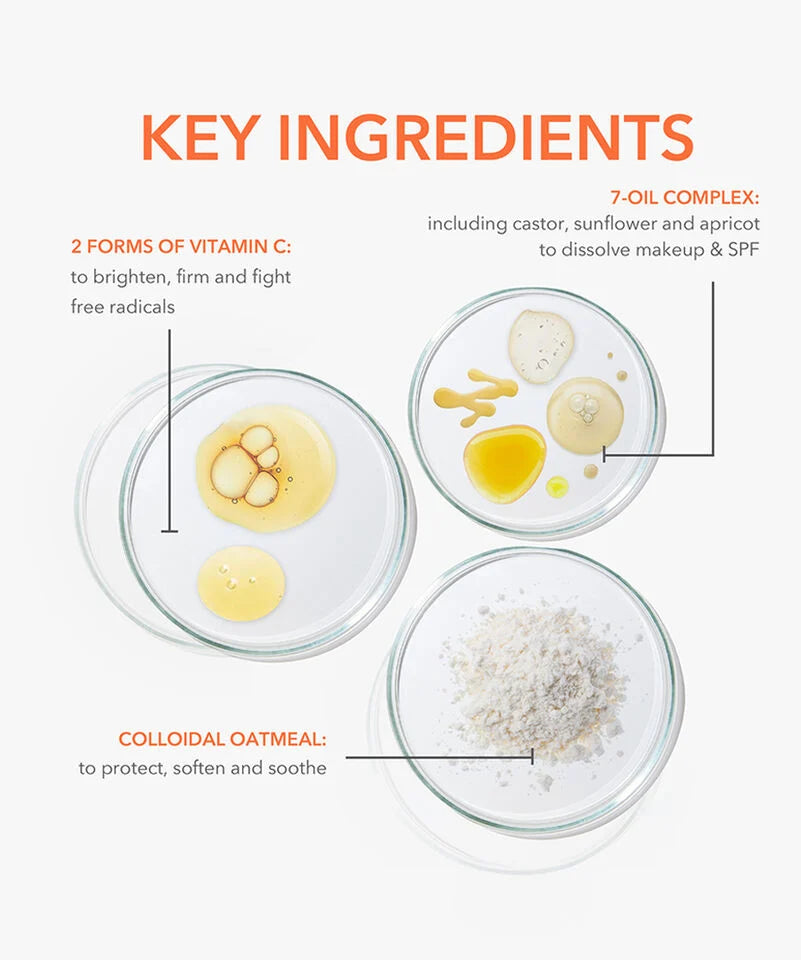 KEY INGREDIENTS

7-OIL COMPLEX:
including castor, sunflower and apricot to dissolve makeup & SPF

2 FORMS OF VITAMIN C:
to brighten, firm and fight free radicals

COLLOIDAL OATMEAL:
to protect, soften and soothe