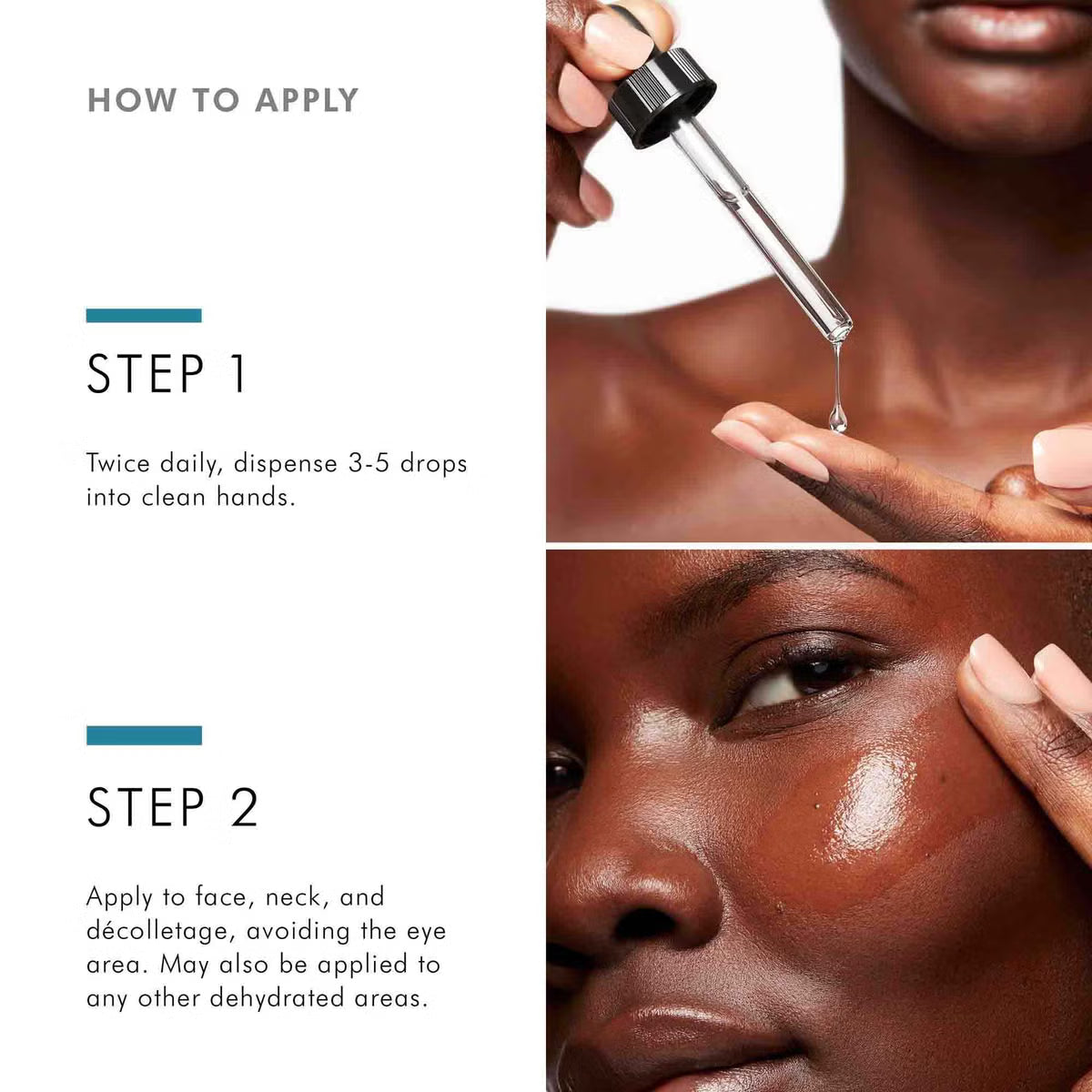 HOW TO APPLY

STEP 1

Twice daily, dispense 3-5 drops into clean hands.

STEP 2

Apply to face, neck, and décolletage, avoiding the eye area. May also be applied to any other dehydrated areas.