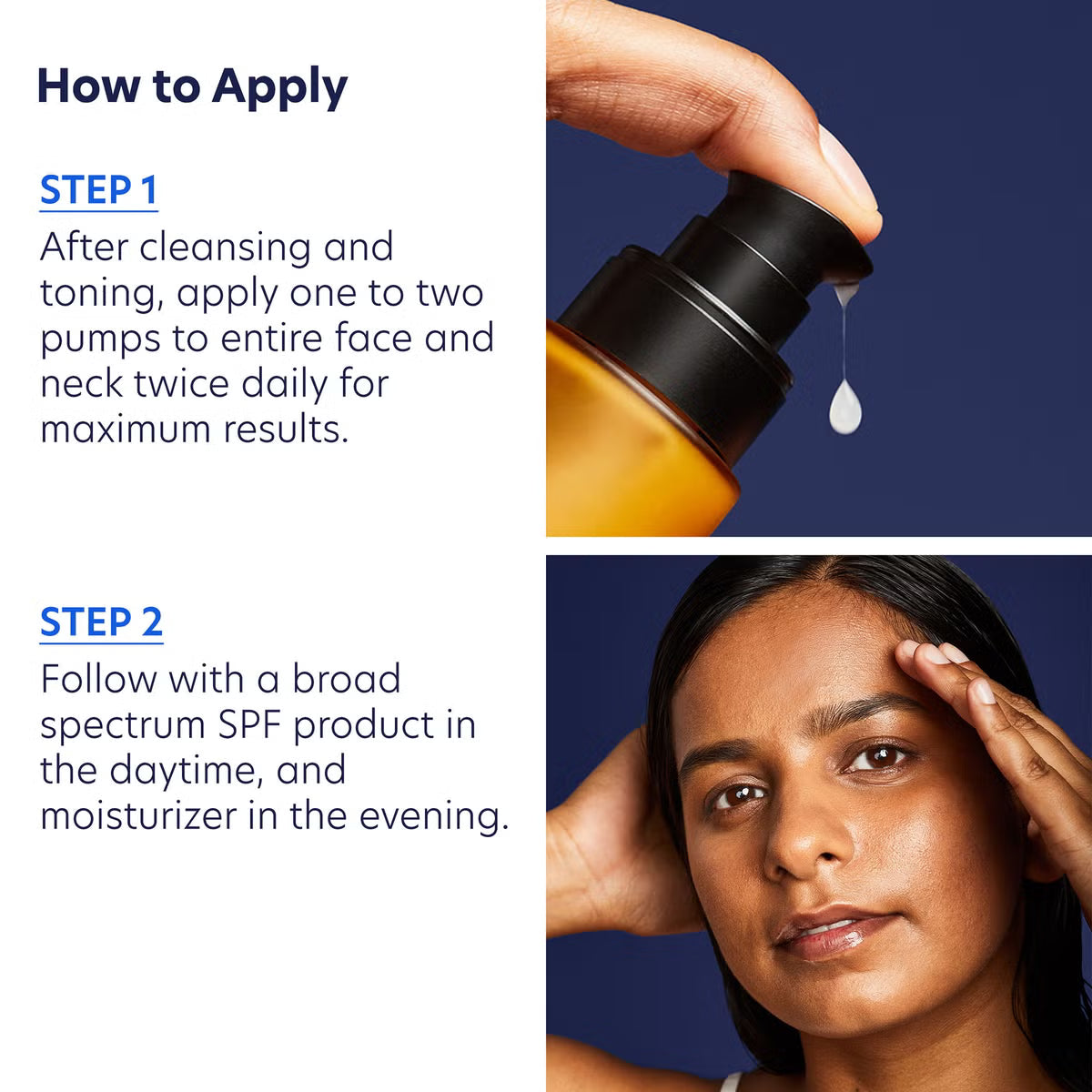 How to Apply

STEP 1

After cleansing and toning, apply one to two pumps to entire face and neck twice daily for maximum results.

STEP 2

Follow with a broad spectrum SPF product in the daytime, and moisturizer in the evening.