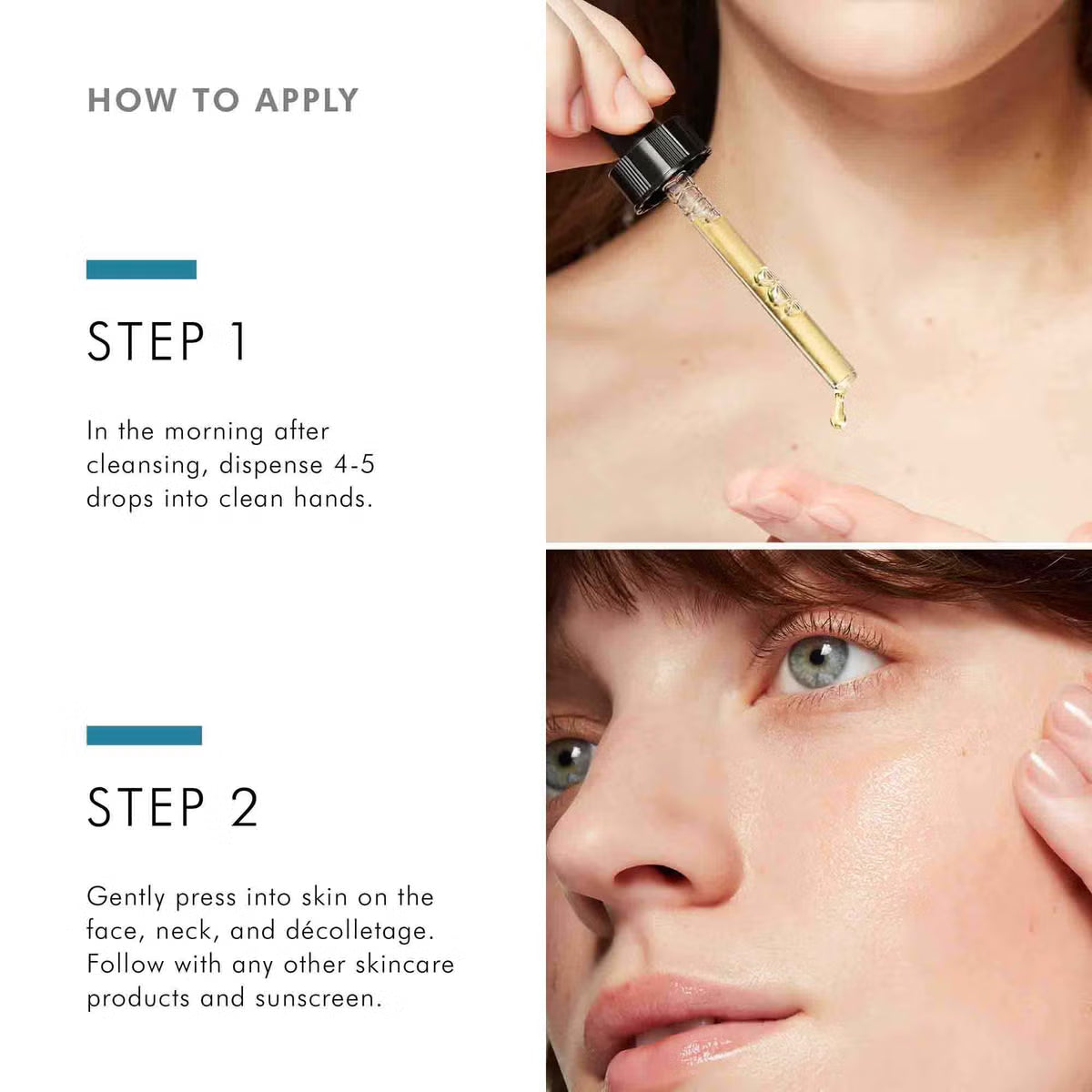 HOW TO APPLY

STEP 1

In the morning after cleansing, dispense 4-5 drops into clean hands.

STEP 2

Gently press into skin on the face, neck, and décolletage. Follow with any other skincare products and sunscreen.