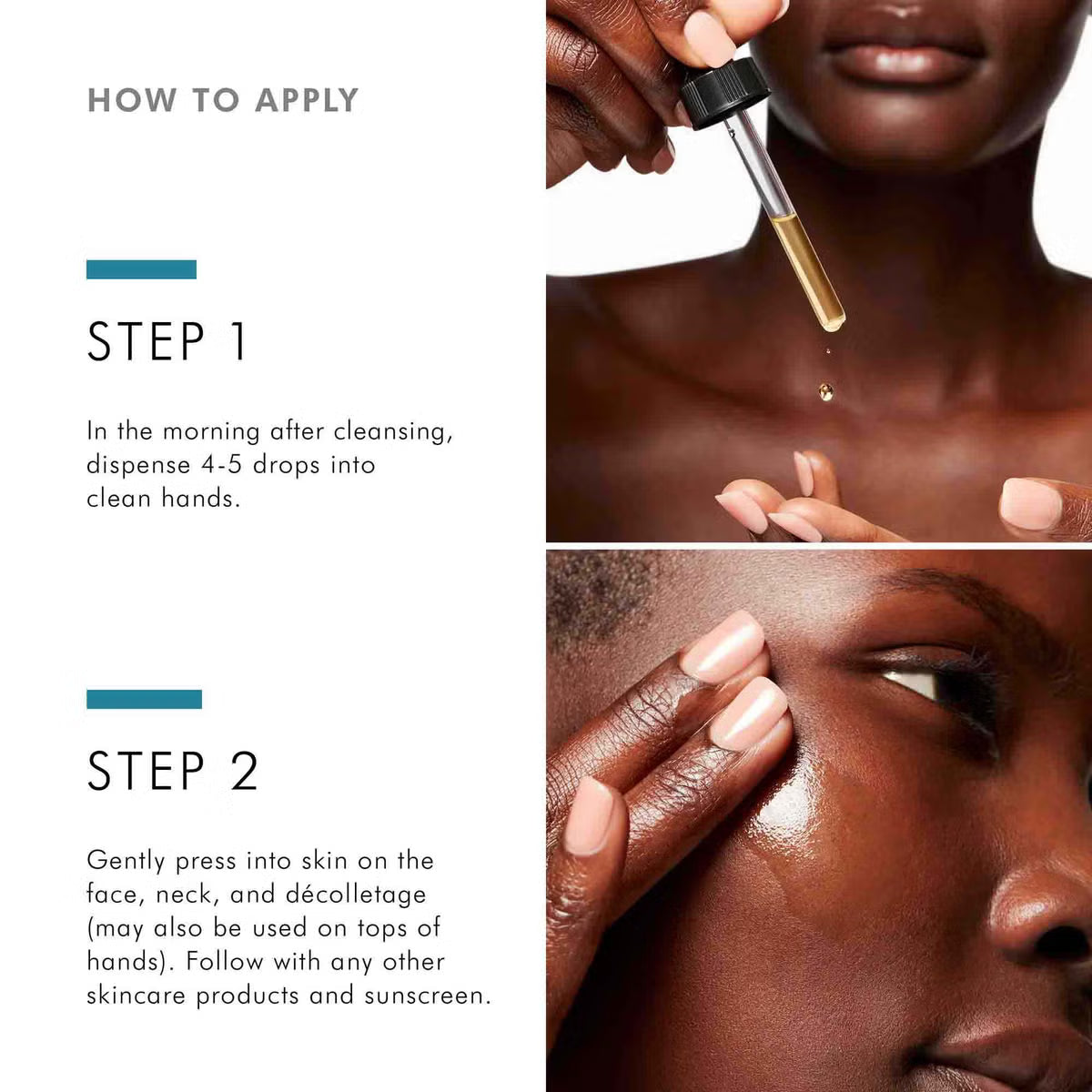 HOW TO APPLY

STEP 1

In the morning after cleansing, dispense 4-5 drops into clean hands.

STEP 2

Gently press into skin on the face, neck, and décolletage (may also be used on tops of hands). Follow with any other skincare products and sunscreen.