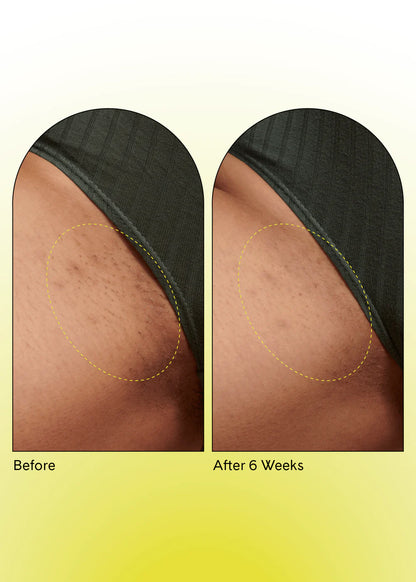 Before

After 6 Weeks