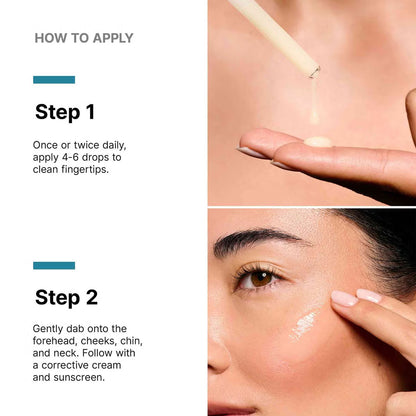 HOW TO APPLY

Step 1

Once or twice daily, apply 4-6 drops to clean fingertips.

Step 2

Gently dab onto the forehead, cheeks, chin, and neck. Follow with a corrective cream and sunscreen.