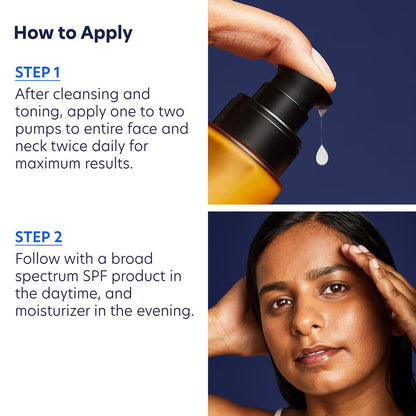 How to Apply

STEP 1

After cleansing and toning, apply one to two pumps to entire face and neck twice daily for maximum results.

STEP 2

Follow with a broad spectrum SPF product in the daytime, and moisturizer in the evening.