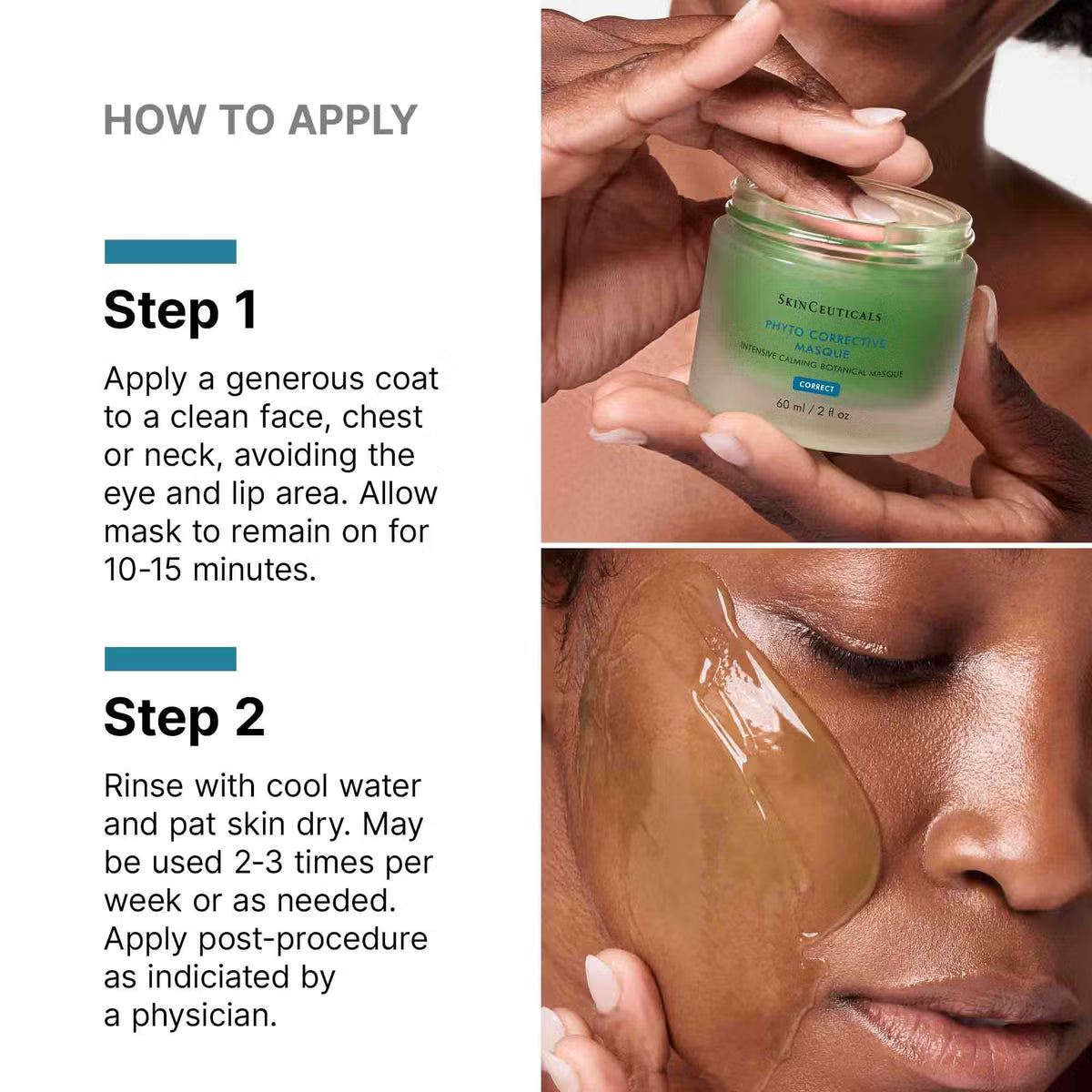 HOW TO APPLY

Step 1

Apply a generous coat to a clean face, chest or neck, avoiding the eye and lip area. Allow mask to remain on for 10-15 minutes.

Step 2

Rinse with cool water and pat skin dry. May be used 2-3 times per week or as needed. Apply post-procedure as indiciated by a physician.

SKINCEUTICALS
PHYTO CORRECTIVE MASQUE
INTENSIVE CALMING BOTANICAL MASQUE
CORRECT
60 ml / 2 fl oz