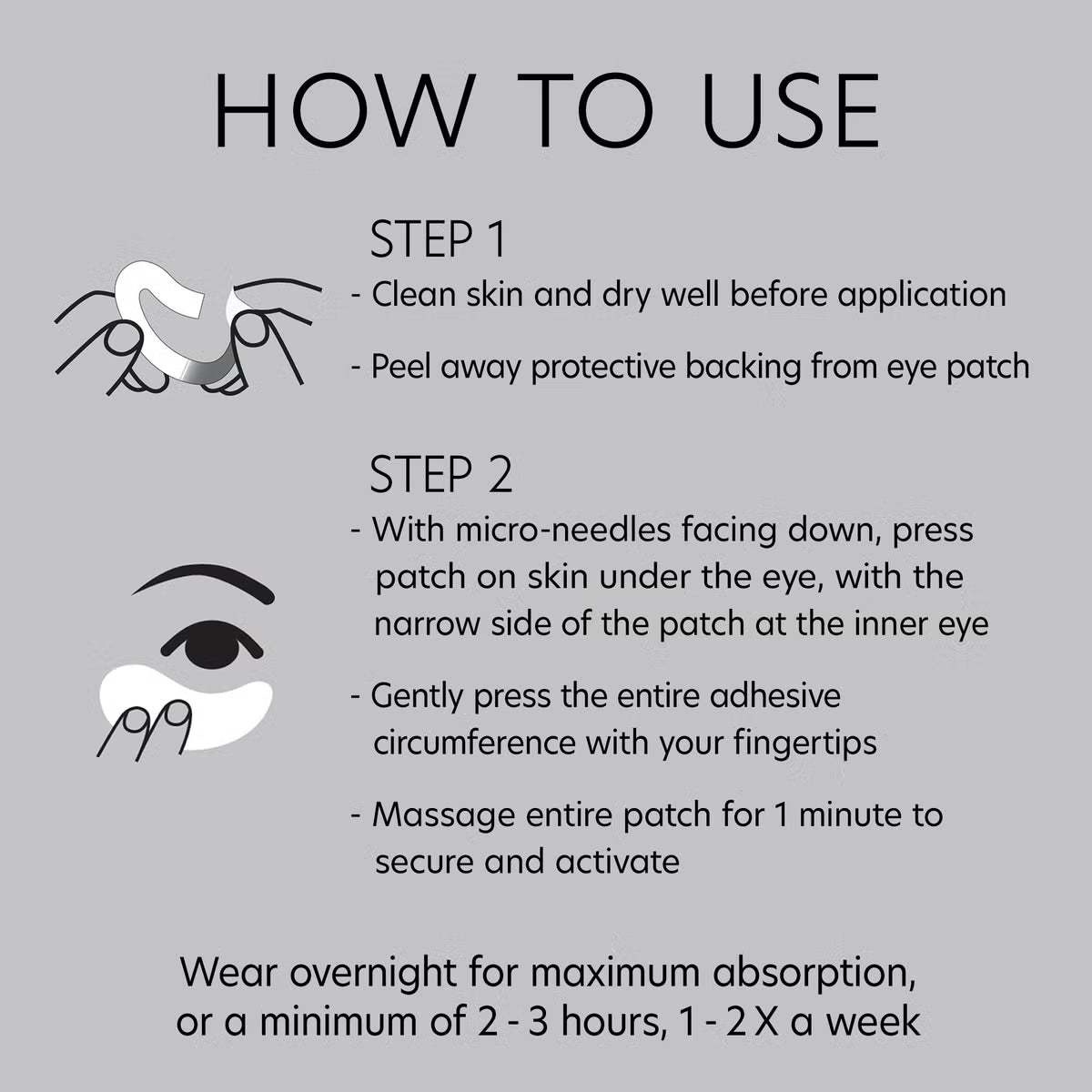 HOW TO USE

STEP 1
- Clean skin and dry well before application
- Peel away protective backing from eye patch

STEP 2
- With micro-needles facing down, press patch on skin under the eye, with the narrow side of the patch at the inner eye
- Gently press the entire adhesive circumference with your fingertips
- Massage entire patch for 1 minute to secure and activate

Wear overnight for maximum absorption, or a minimum of 2 - 3 hours, 1 - 2 X a week